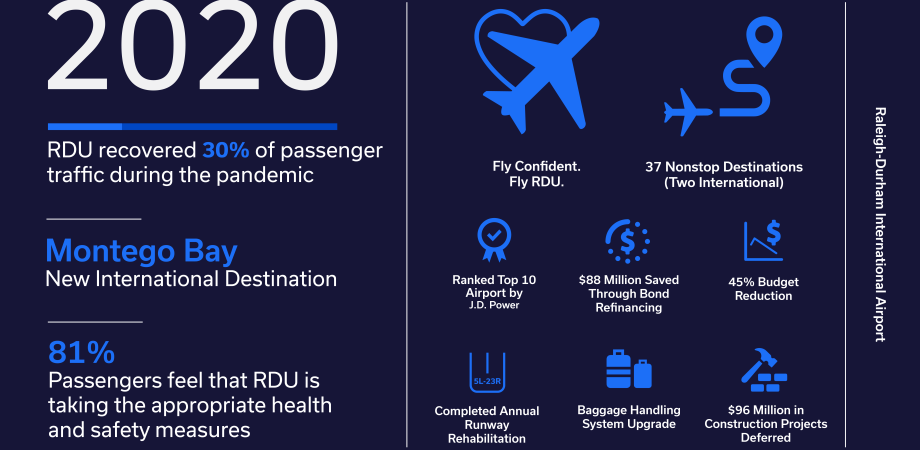 2020

RDU recovered 30% of passenger traffic during the pandemic

Montego Bay
New International Destination

81%
Passengers feel that RDU is taking the appropriate health and safety measures

Fly Confident.
Fly RDU.

37 Nonstop Destinations
(Two International)

Ranked Top 10 Airport by
J.D. Power

$88 Million Saved Through Bond Refinancing

45% Budget Reduction

5L-23R

Completed Annual Runway Rehabilitation

Baggage Handling System Upgrade

$96 Million in Construction Projects Deferred

Raleigh-Durham International Airport